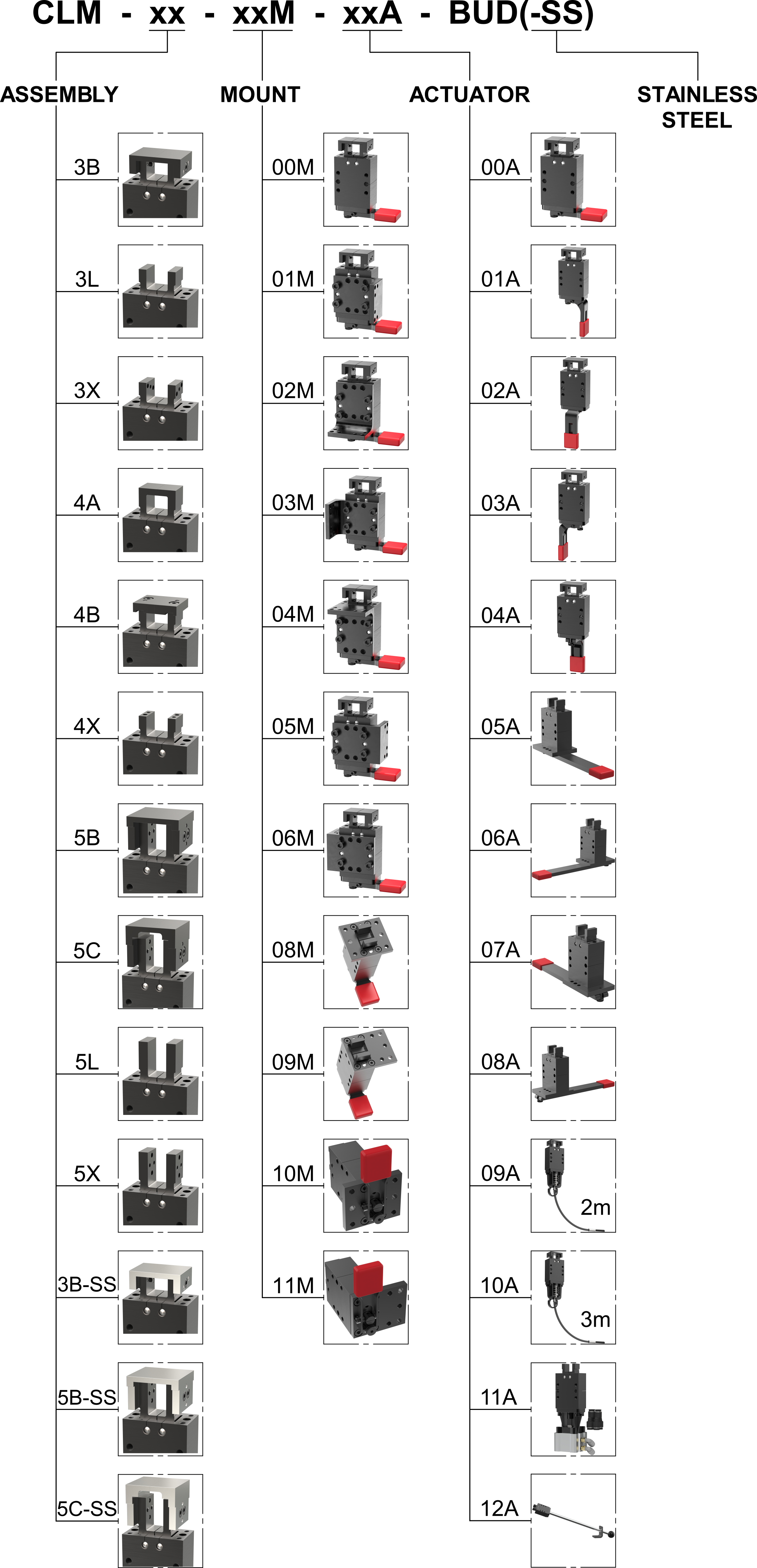 CLM - xx - xxM - xxA - BUD(-SS)

ASSEMBLY

3B

3L

3X

4A

4B

4X

5B

5C

5L

5X

3B-SS

5B-SS

5C-SS

MOUNT

00M

01M

02M

03M

04M

05M

06M

08M

09M

10M

11M

ACTUATOR

00A

01A

02A

03A

04A

05A

06A

07A

08A

09A

2m

10A

3m

11A

12A

STAINLESS STEEL